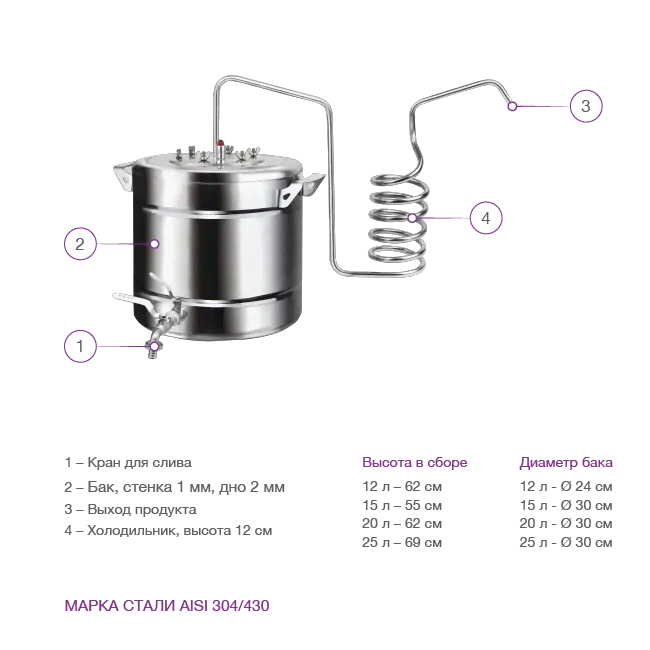 3

4

2

1

1 – Кран для слива
2 – Бак, стенка 1 мм, дно 2 мм
3 – Выход продукта
4 – Холодильник, высота 12 см

Высота в сборе
12 л – 62 см
15 л – 55 см
20 л – 62 см
25 л – 69 см

Диаметр бака
12 л - Ø 24 см
15 л - Ø 30 см
20 л - Ø 30 см
25 л - Ø 30 см

МАРКА СТАЛИ AISI 304/430