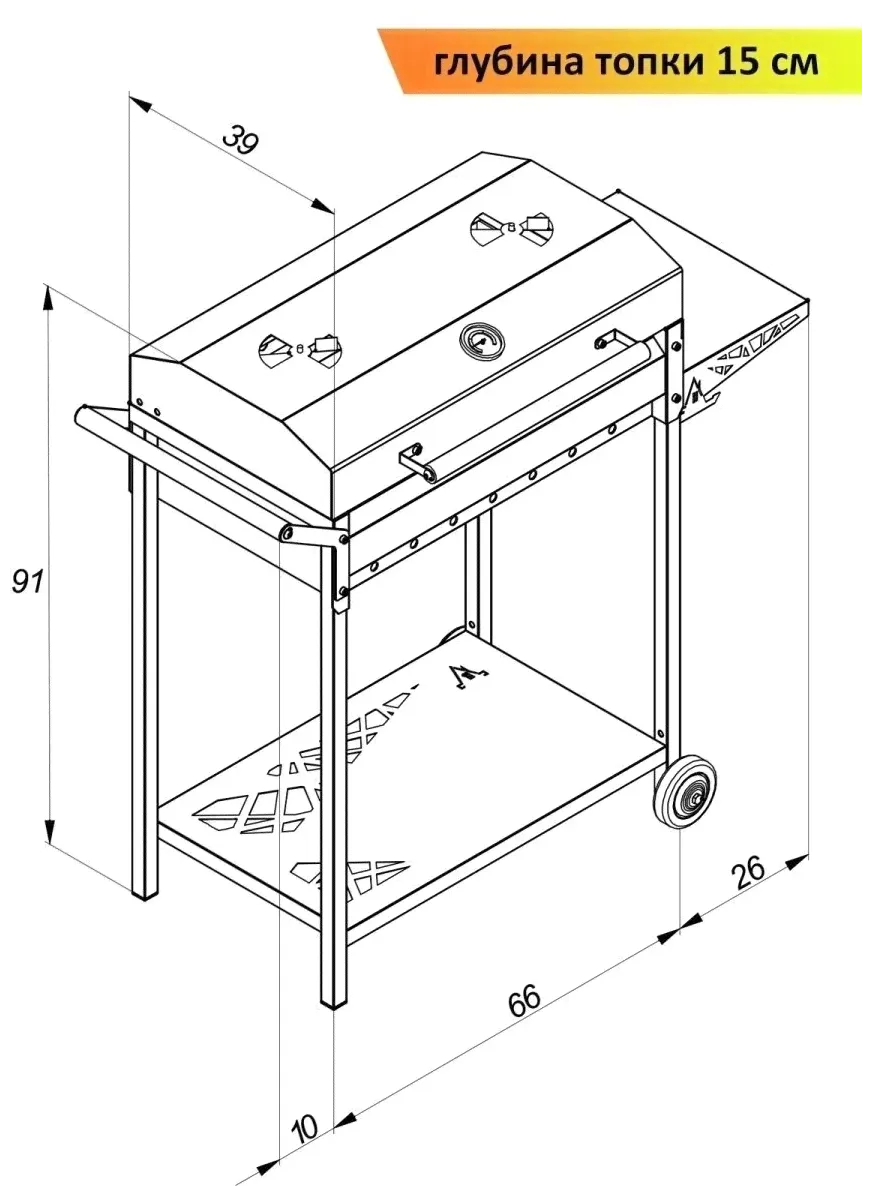 глубина топки 15 см

39

91

26

66

10